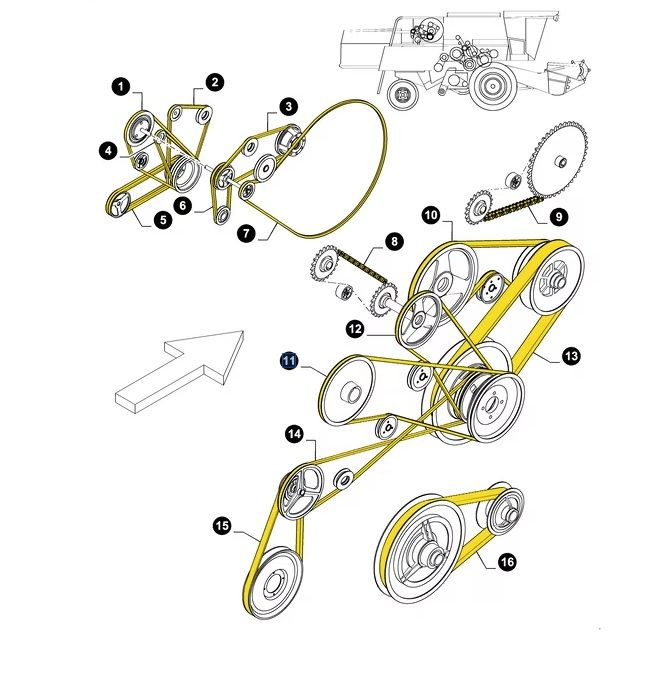 1
2
3
4
5
6
7
8
9
10
11
12
13
14
15
16