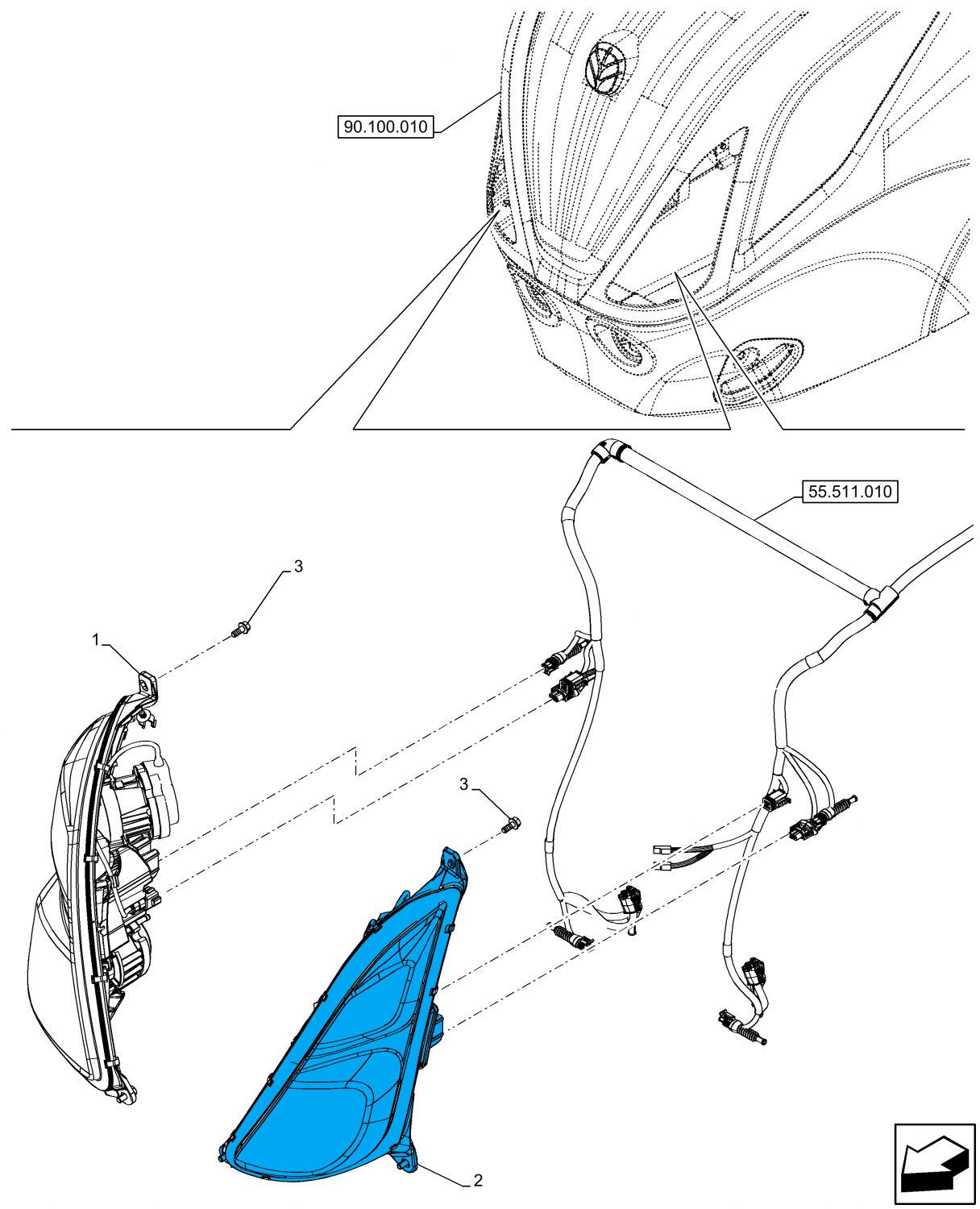 90.100.010

55.511.010

3

1

3

2